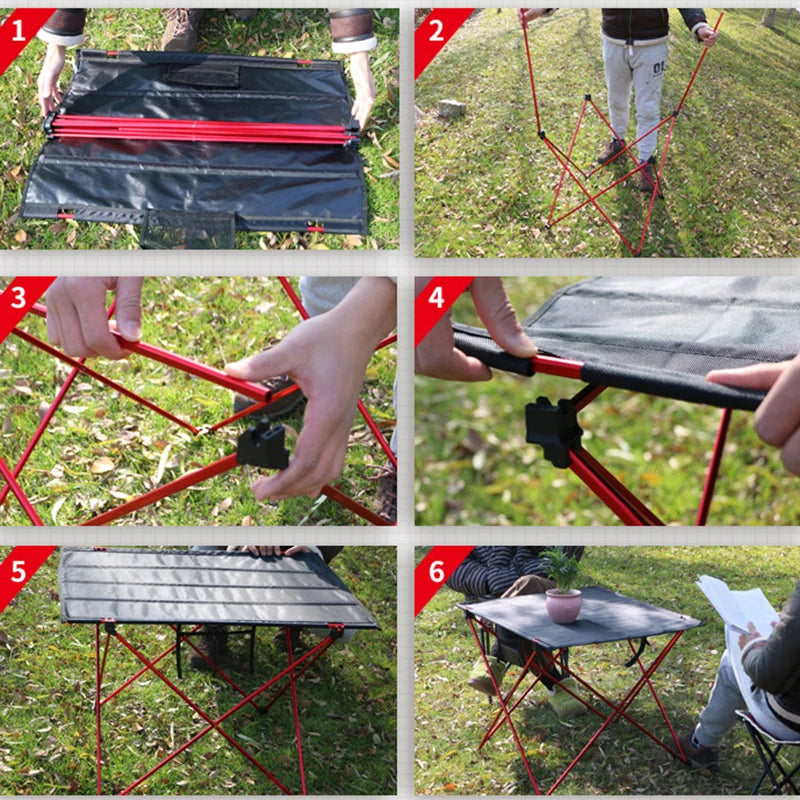 1

2

3

4

5

6