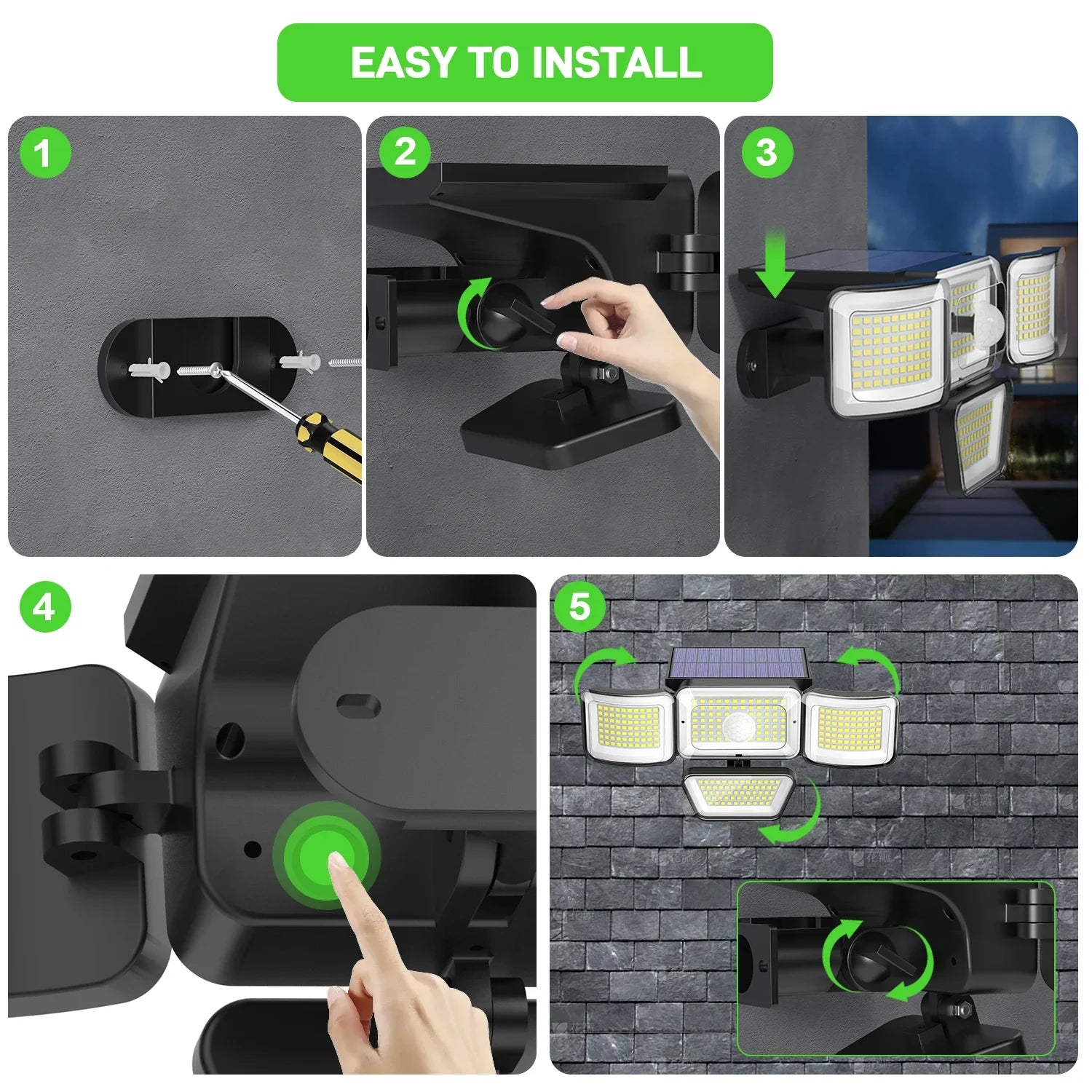 EASY TO INSTALL

1

2

3

4

5